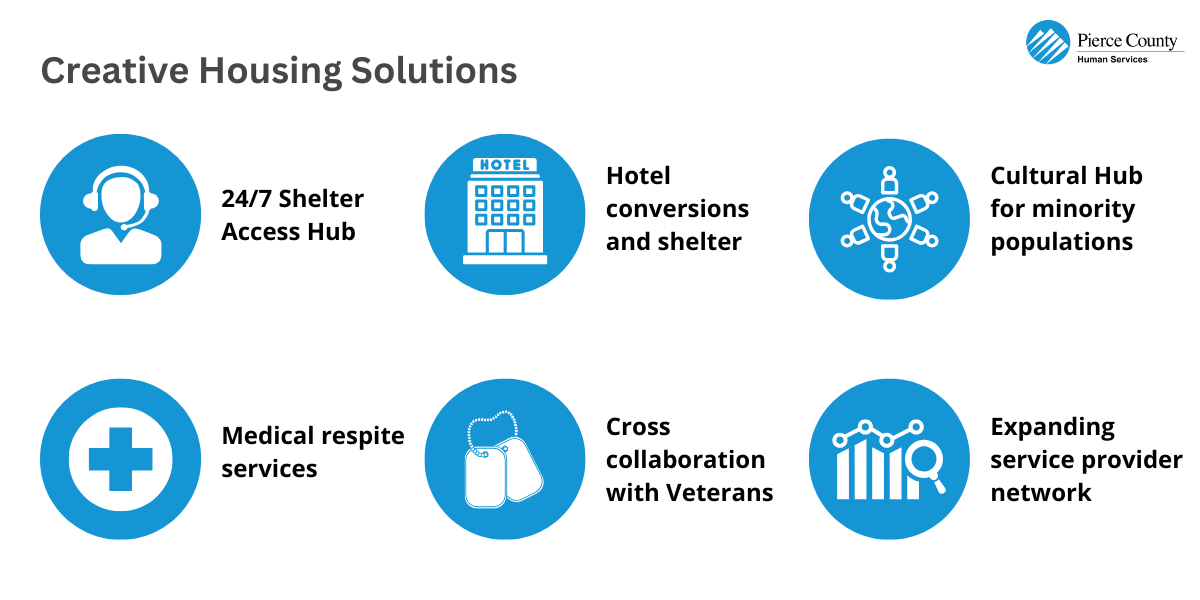 Creative Housing Solutions

Pierce County
Human Services

24/7 Shelter Access Hub

HOTEL

Hotel conversions and shelter

Cultural Hub for minority populations

Medical respite services

Cross collaboration with Veterans

Expanding service provider network